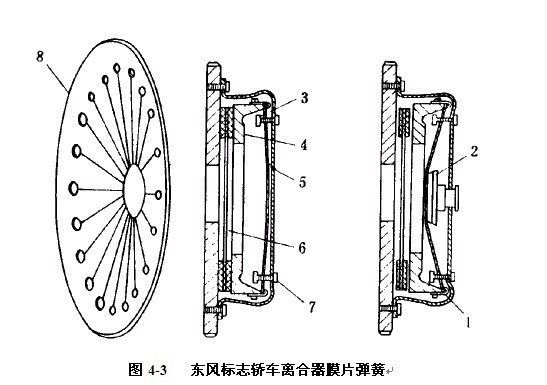 8

3

4

5

6

7

2

1

图 4-3　东风标志轿车离合器膜片弹簧