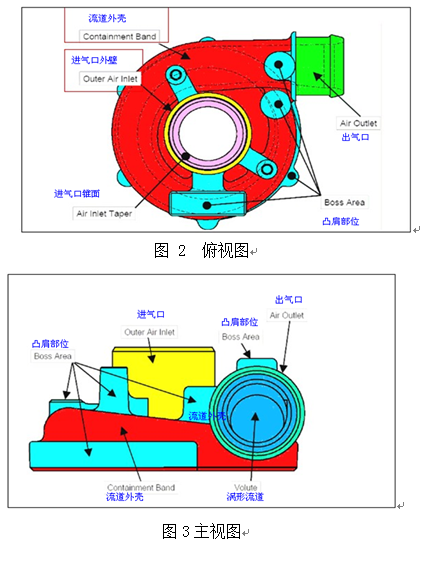 流道外壳
Containment Band
进气口外壁
Outer Air Inlet
Air Outlet
出气口
进气口锥面
Air Inlet Taper
Boss Area
凸肩部位

图 2 俯视图

出气口
Air Outlet
进气口
Outer Air Inlet
凸肩部位
Boss Area
凸肩部位
Boss Area
流道外壳
Containment Band
流道外壳
Volute
涡形流道

图 3 主视图