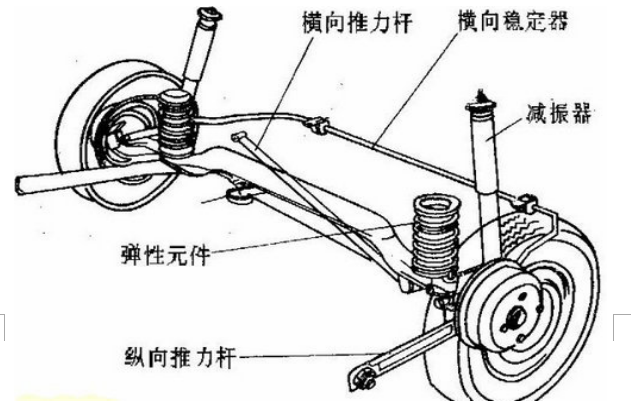 横向推力杆
横向稳定器
减振器
弹性元件
纵向推力杆